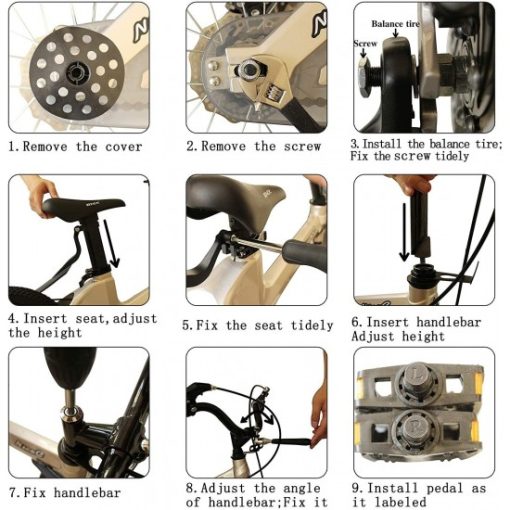 1. Remove the cover

2. Remove the screw

Balance tire

Screw

3. Install the balance tire; Fix the screw tidely

4. Insert seat, adjust the height

5. Fix the seat tidely

6. Insert handlebar Adjust height

7. Fix handlebar

8. Adjust the angle of handlebar; Fix it

L

R

9. Install pedal as it labeled