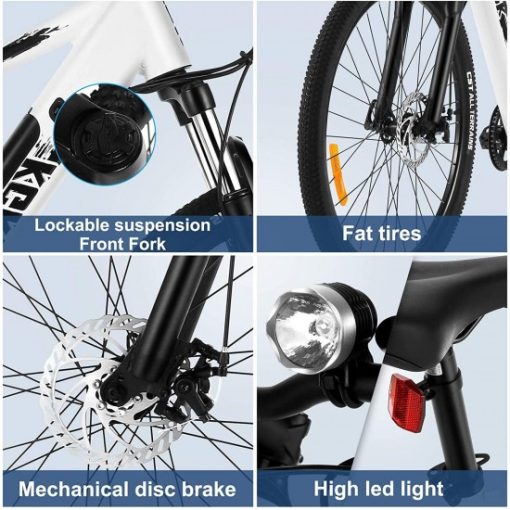 Lockable suspension Front Fork

CST ALL TERRAINS

Fat tires

Mechanical disc brake

High led light