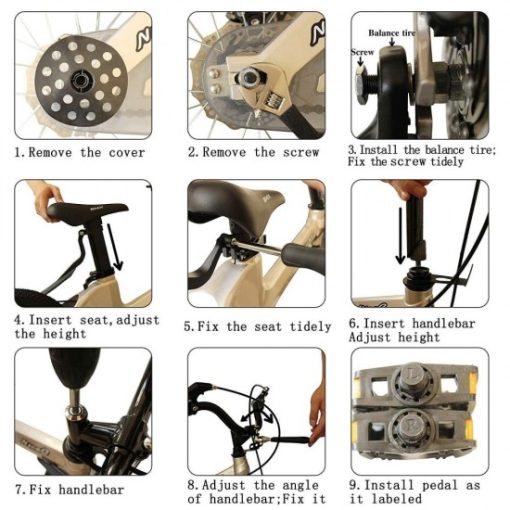 1. Remove the cover

2. Remove the screw

Balance tire
Screw

3. Install the balance tire; Fix the screw tidely

4. Insert seat, adjust the height

5. Fix the seat tidely

6. Insert handlebar Adjust height

7. Fix handlebar

8. Adjust the angle of handlebar; Fix it

L
R

9. Install pedal as it labeled